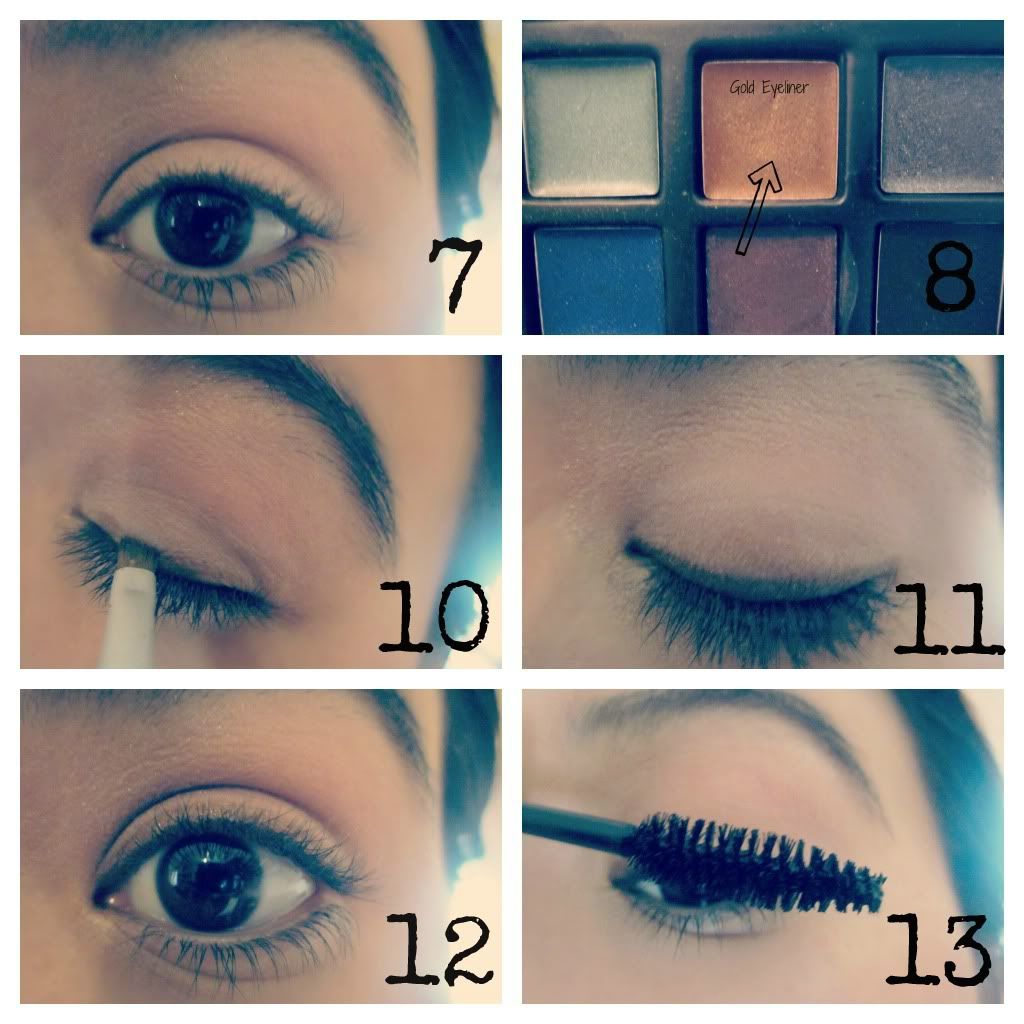 7

Gold Eyeliner

8

10

11

12

13